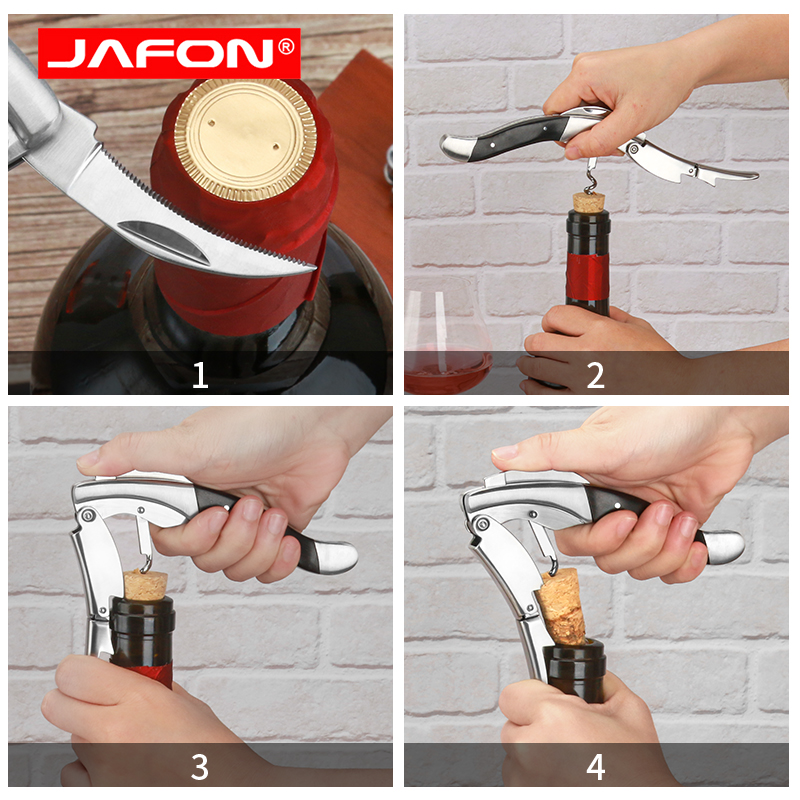 JAFON®

1

2

3

4